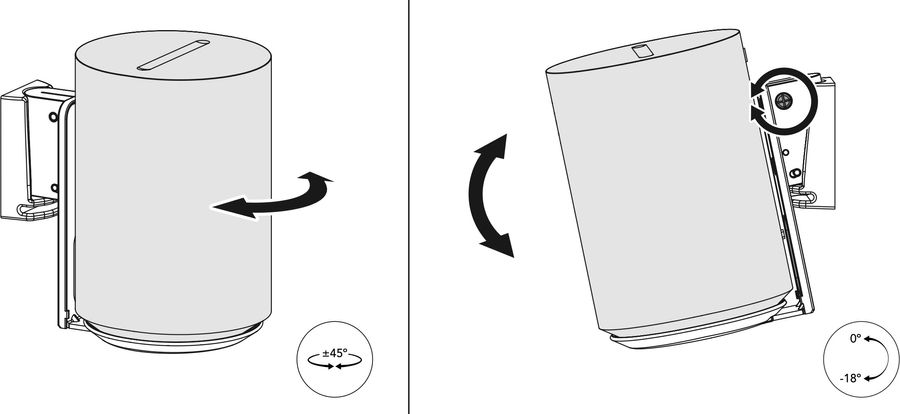 ±45°

0°

-18°