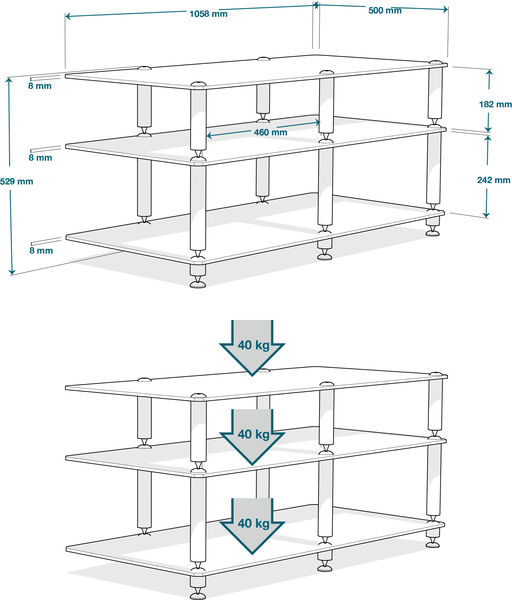 1058 mm
500 mm
8 mm
182 mm
460 mm
8 mm
529 mm
242 mm
8 mm

40 kg
40 kg
40 kg